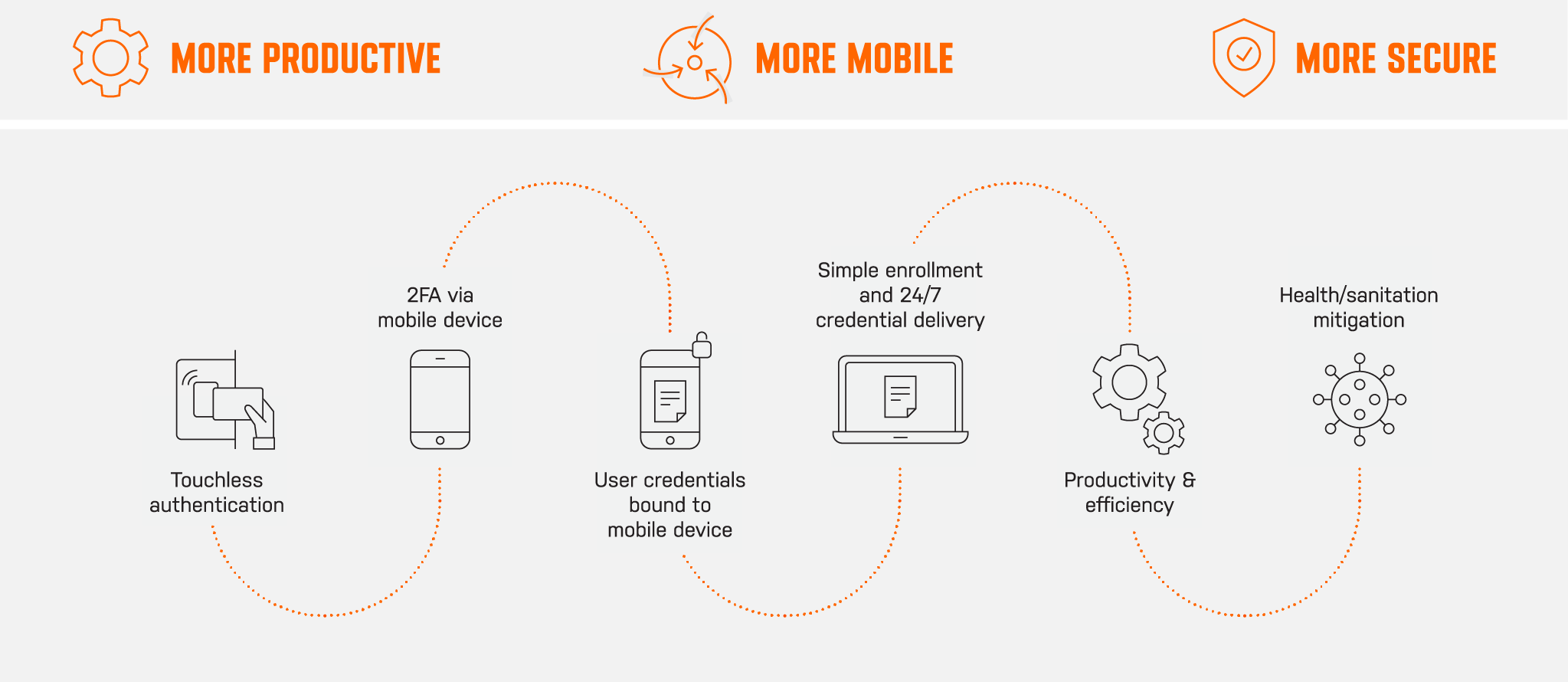 MORE PRODUCTIVE

MORE MOBILE

MORE SECURE

Touchless authentication

2FA via mobile device

User credentials bound to mobile device

Simple enrollment and 24/7 credential delivery

Productivity & efficiency

Health/sanitation mitigation